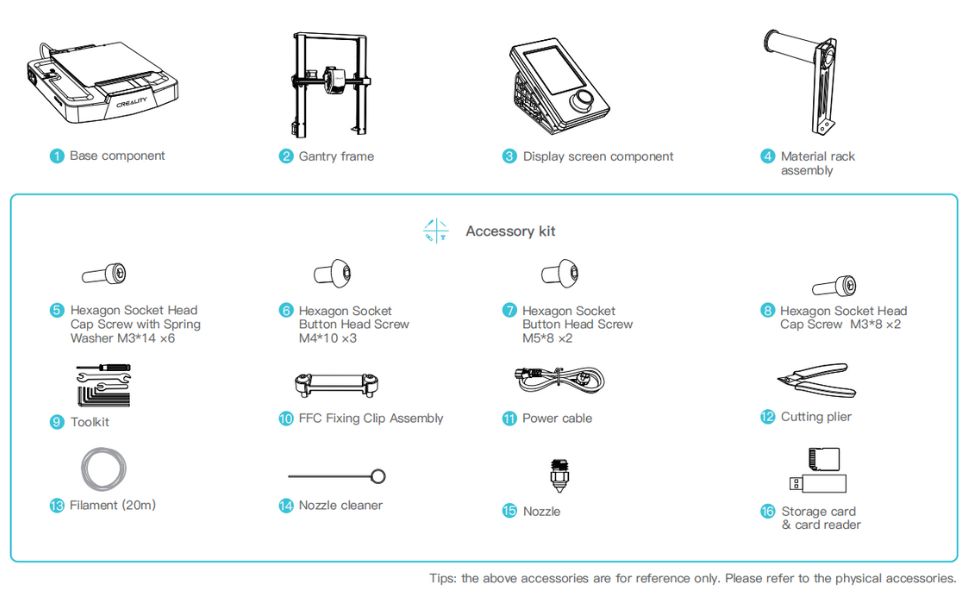 CREALITY

1 Base component

2 Gantry frame

3 Display screen component

4 Material rack assembly

Accessory kit

5 Hexagon Socket Head Cap Screw with Spring Washer M3*14 ×6

6 Hexagon Socket Button Head Screw M4*10 ×3

7 Hexagon Socket Button Head Screw M5*8 ×2

8 Hexagon Socket Head Cap Screw M3*8 ×2

9 Toolkit

10 FFC Fixing Clip Assembly

11 Power cable

12 Cutting plier

13 Filament (20m)

14 Nozzle cleaner

15 Nozzle

16 Storage card & card reader

Tips: the above accessories are for reference only. Please refer to the physical accessories.